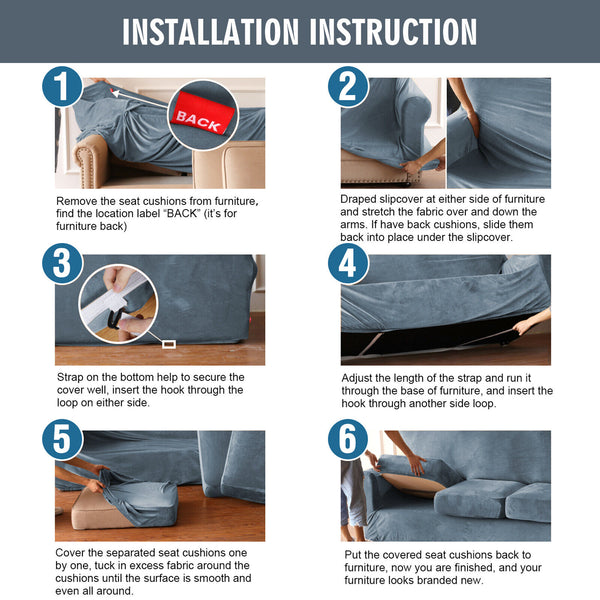 INSTALLATION INSTRUCTION

1

BACK

Remove the seat cushions from furniture, find the location label "BACK" (it's for furniture back)

2

Draped slipcover at either side of furniture and stretch the fabric over and down the arms. If have back cushions, slide them back into place under the slipcover.

3

Strap on the bottom help to secure the cover well, insert the hook through the loop on either side.

4

Adjust the length of the strap and run it through the base of furniture, and insert the hook through another side loop.

5

Cover the separated seat cushions one by one, tuck in excess fabric around the cushions until the surface is smooth and even all around.

6

Put the covered seat cushions back to furniture, now you are finished, and your furniture looks branded new.