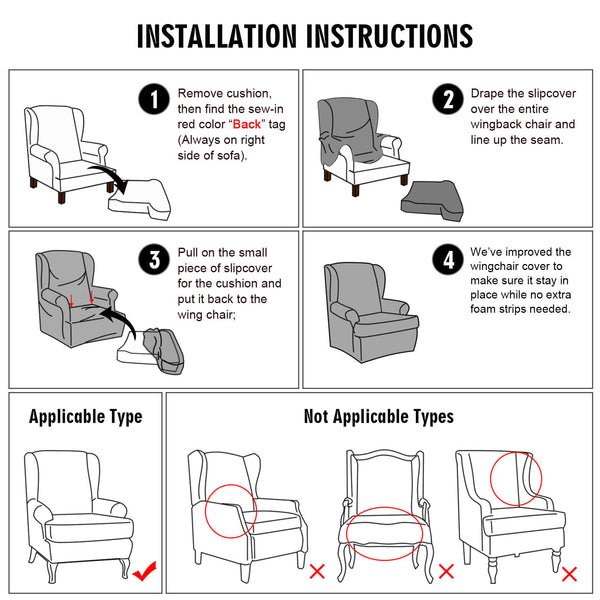 INSTALLATION INSTRUCTIONS

1 Remove cushion, then find the sew-in red color “Back” tag (Always on right side of sofa).

2 Drape the slipcover over the entire wingback chair and line up the seam.

3 Pull on the small piece of slipcover for the cushion and put it back to the wing chair;

4 We’ve improved the wingchair cover to make sure it stay in place while no extra foam strips needed.

Applicable Type

Not Applicable Types