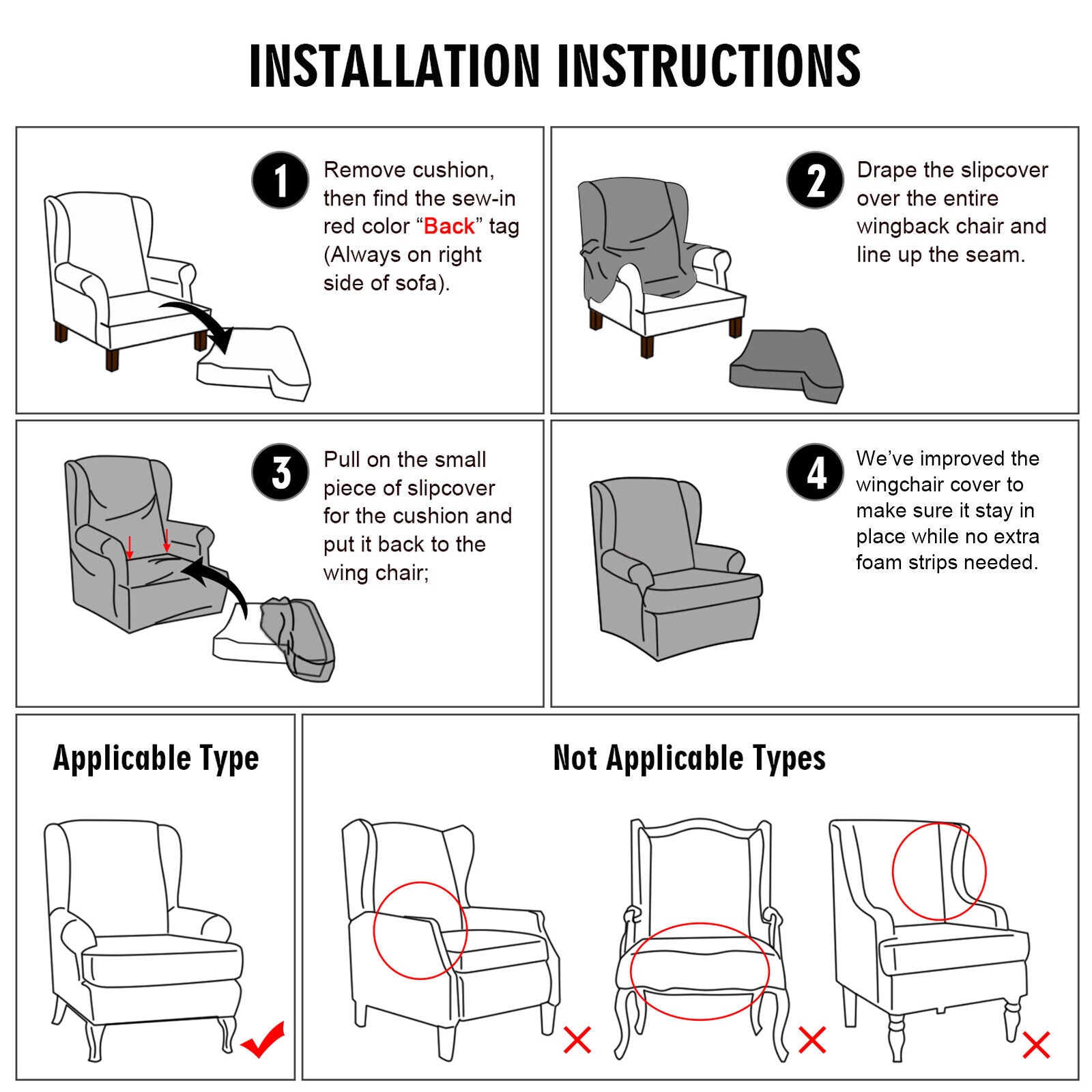 INSTALLATION INSTRUCTIONS

1 Remove cushion, then find the sew-in red color “Back” tag (Always on right side of sofa).

2 Drape the slipcover over the entire wingback chair and line up the seam.

3 Pull on the small piece of slipcover for the cushion and put it back to the wing chair;

4 We’ve improved the wingchair cover to make sure it stay in place while no extra foam strips needed.

Applicable Type

Not Applicable Types