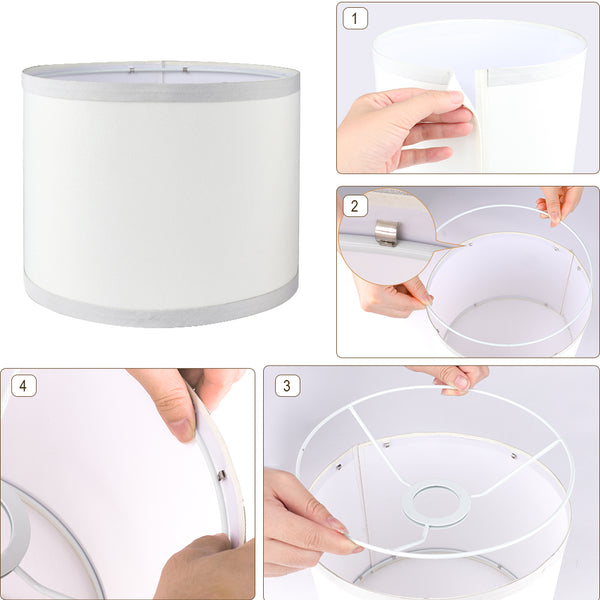 1

2

4

3