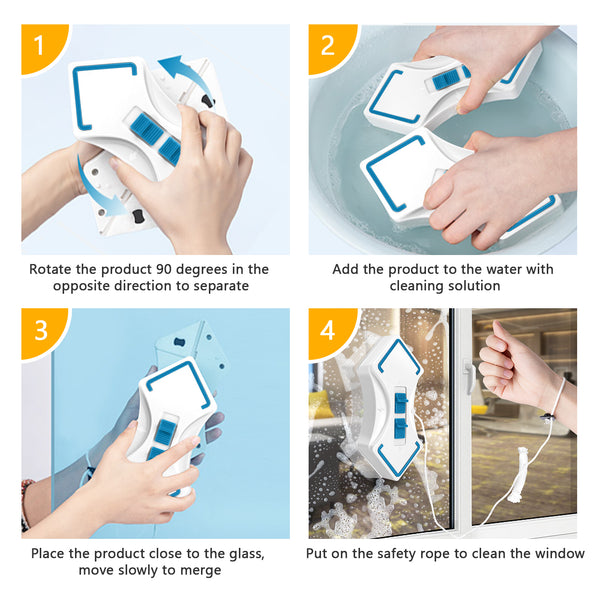 1

Rotate the product 90 degrees in the opposite direction to separate

2

Add the product to the water with cleaning solution

3

Place the product close to the glass, move slowly to merge

4

Put on the safety rope to clean the window