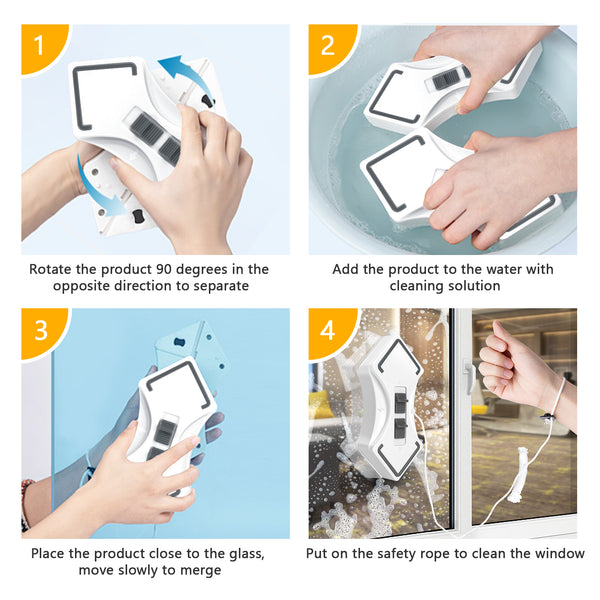 1

Rotate the product 90 degrees in the opposite direction to separate

2

Add the product to the water with cleaning solution

3

Place the product close to the glass, move slowly to merge

4

Put on the safety rope to clean the window