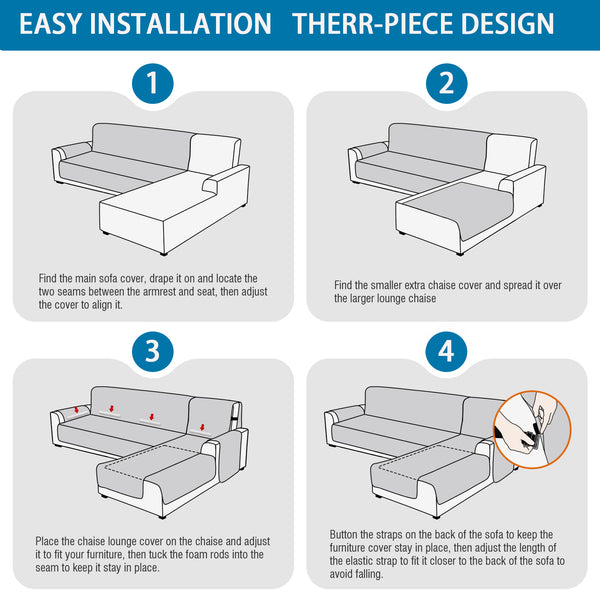 EASY INSTALLATION THERR-PIECE DESIGN

1

Find the main sofa cover, drape it on and locate the two seams between the armrest and seat, then adjust the cover to align it.

2

Find the smaller extra chaise cover and spread it over the larger lounge chaise

3

Place the chaise lounge cover on the chaise and adjust it to fit your furniture, then tuck the foam rods into the seam to keep it stay in place.

4

Button the straps on the back of the sofa to keep the furniture cover stay in place, then adjust the length of the elastic strap to fit it closer to the back of the sofa to avoid falling.