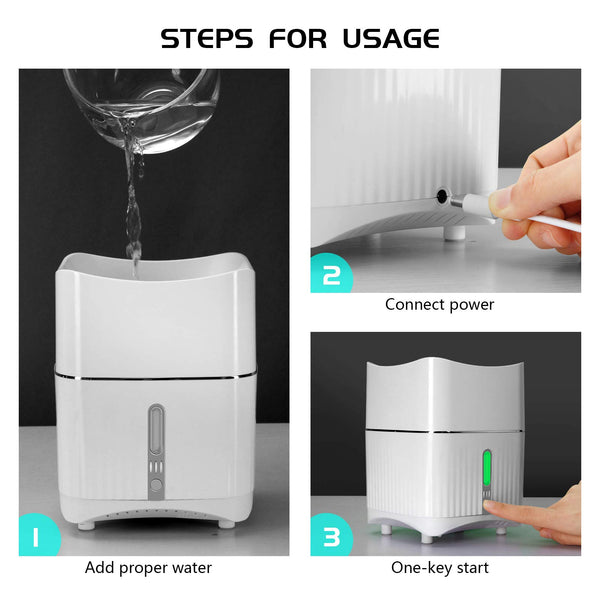 STEPS FOR USAGE

1
Add proper water

2
Connect power

3
One-key start