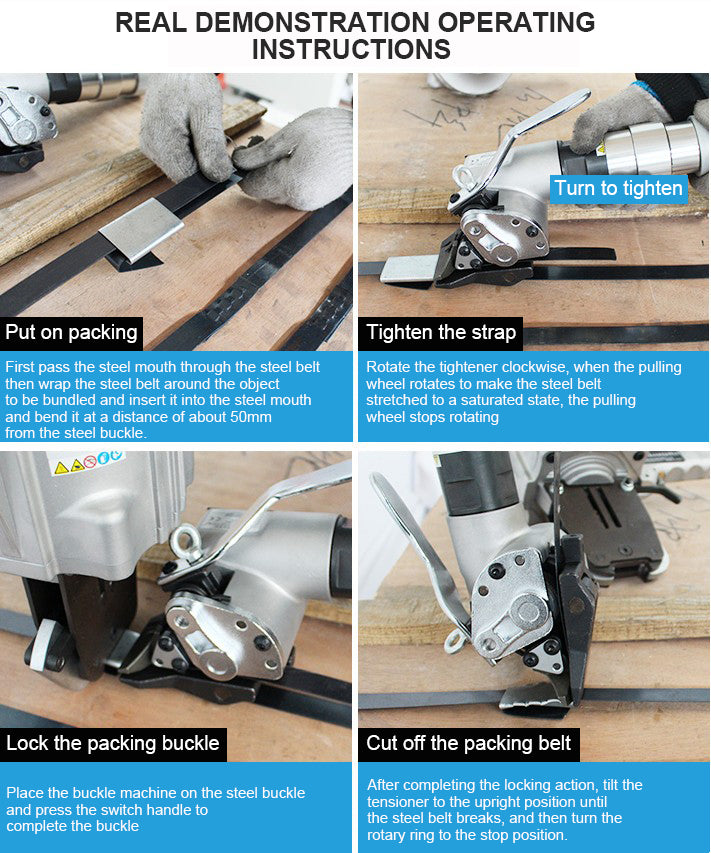 REAL DEMONSTRATION OPERATING INSTRUCTIONS

Put on packing

First pass the steel mouth through the steel belt then wrap the steel belt around the object to be bundled and insert it into the steel mouth and bend it at a distance of about 50mm from the steel buckle.

Turn to tighten

Tighten the strap

Rotate the tightener clockwise, when the pulling wheel rotates to make the steel belt stretched to a saturated state, the pulling wheel stops rotating

Lock the packing buckle

Place the buckle machine on the steel buckle and press the switch handle to complete the buckle

Cut off the packing belt

After completing the locking action, tilt the tensioner to the upright position until the steel belt breaks, and then turn the rotary ring to the stop position.