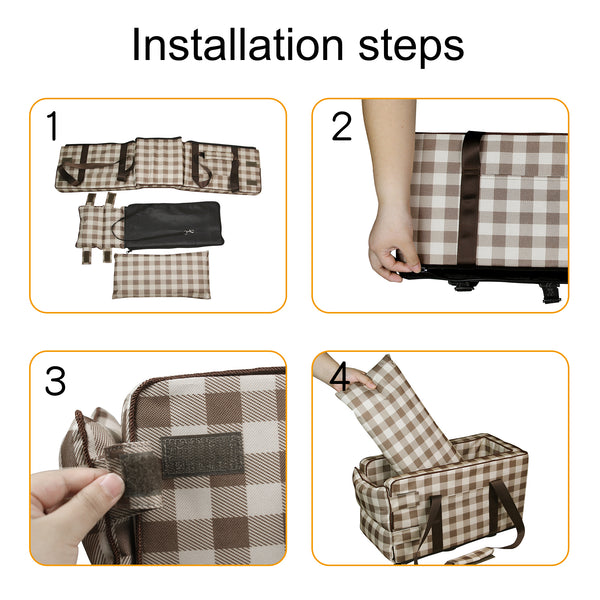 Installation steps

1

2

3

4