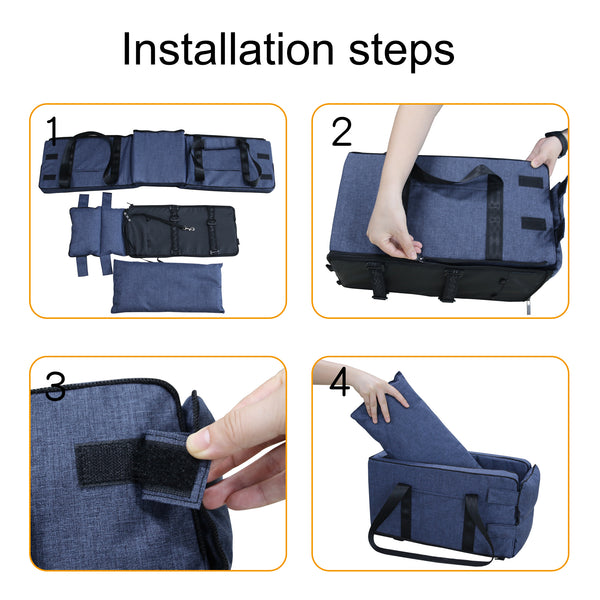 Installation steps

1

2

3

4