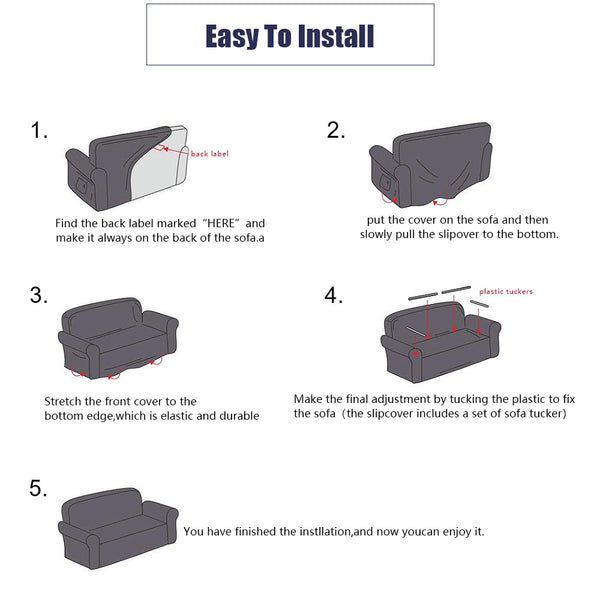 Easy To Install

1.

back label

Find the back label marked "HERE" and make it always on the back of the sofa.a

2.

put the cover on the sofa and then slowly pull the slipover to the bottom.

3.

Stretch the front cover to the bottom edge,which is elastic and durable

4.

plastic tuckers

Make the final adjustment by tucking the plastic to fix the sofa (the slipcover includes a set of sofa tucker)

5.

You have finished the instllation,and now youcan enjoy it.