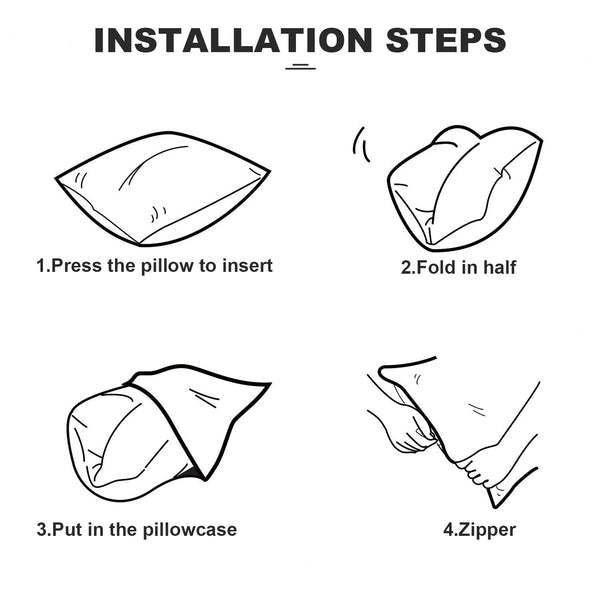 INSTALLATION STEPS

1.Press the pillow to insert

2.Fold in half

3.Put in the pillowcase

4.Zipper